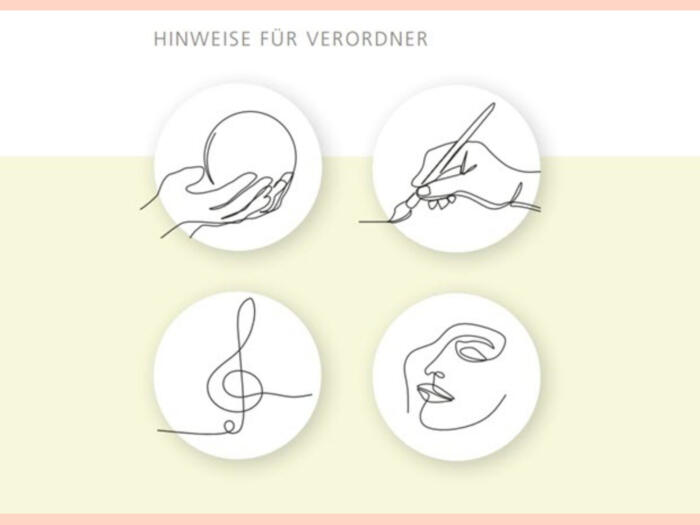 HINWEISE FÜR VERORDNER